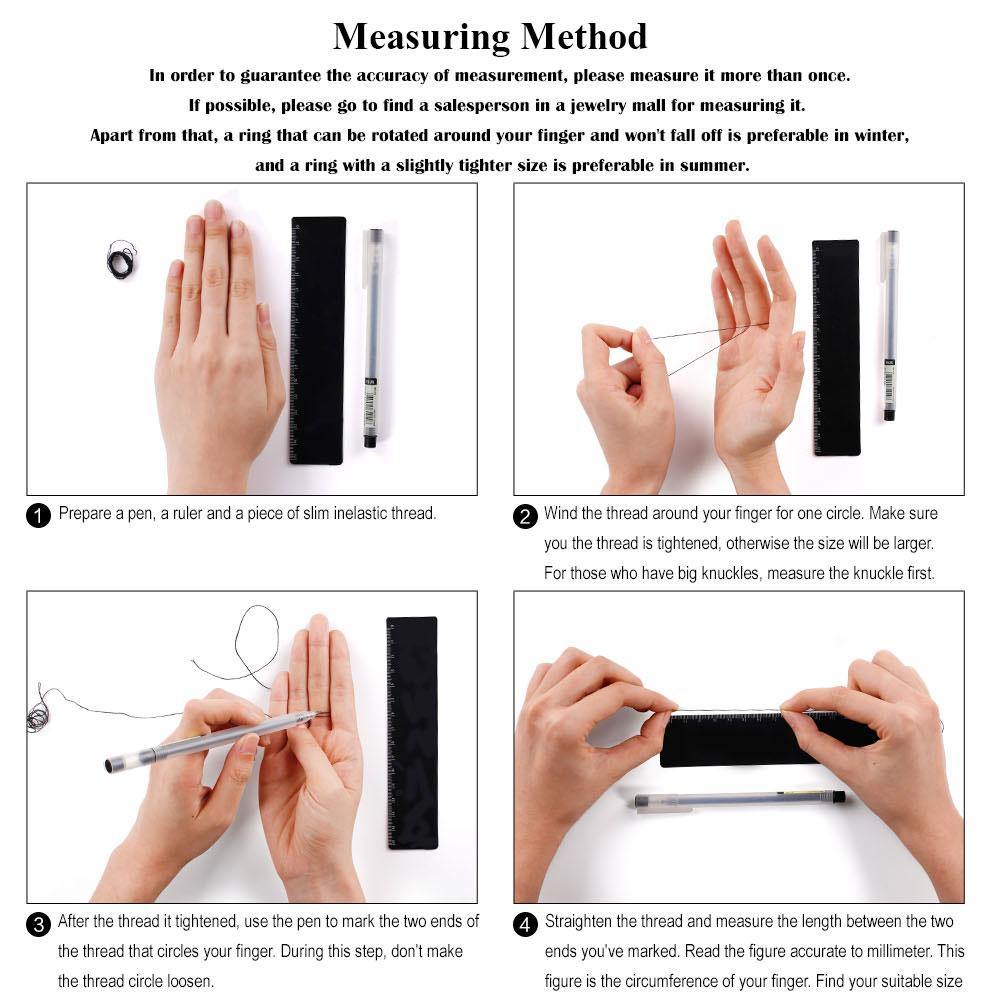 Measuring Method

In order to guarantee the accuracy of measurement, please measure it more than once.
If possible, please go to find a salesperson in a jewelry mall for measuring it.
Apart from that, a ring that can be rotated around your finger and won't fall off is preferable in winter, and a ring with a slightly tighter size is preferable in summer.

1 Prepare a pen, a ruler and a piece of slim inelastic thread.

2 Wind the thread around your finger for one circle. Make sure you the thread is tightened, otherwise the size will be larger. For those who have big knuckles, measure the knuckle first.

3 After the thread it tightened, use the pen to mark the two ends of the thread that circles your finger. During this step, don't make the thread circle loosen.

4 Straighten the thread and measure the length between the two ends you've marked. Read the figure accurate to millimeter. This figure is the circumference of your finger. Find your suitable size